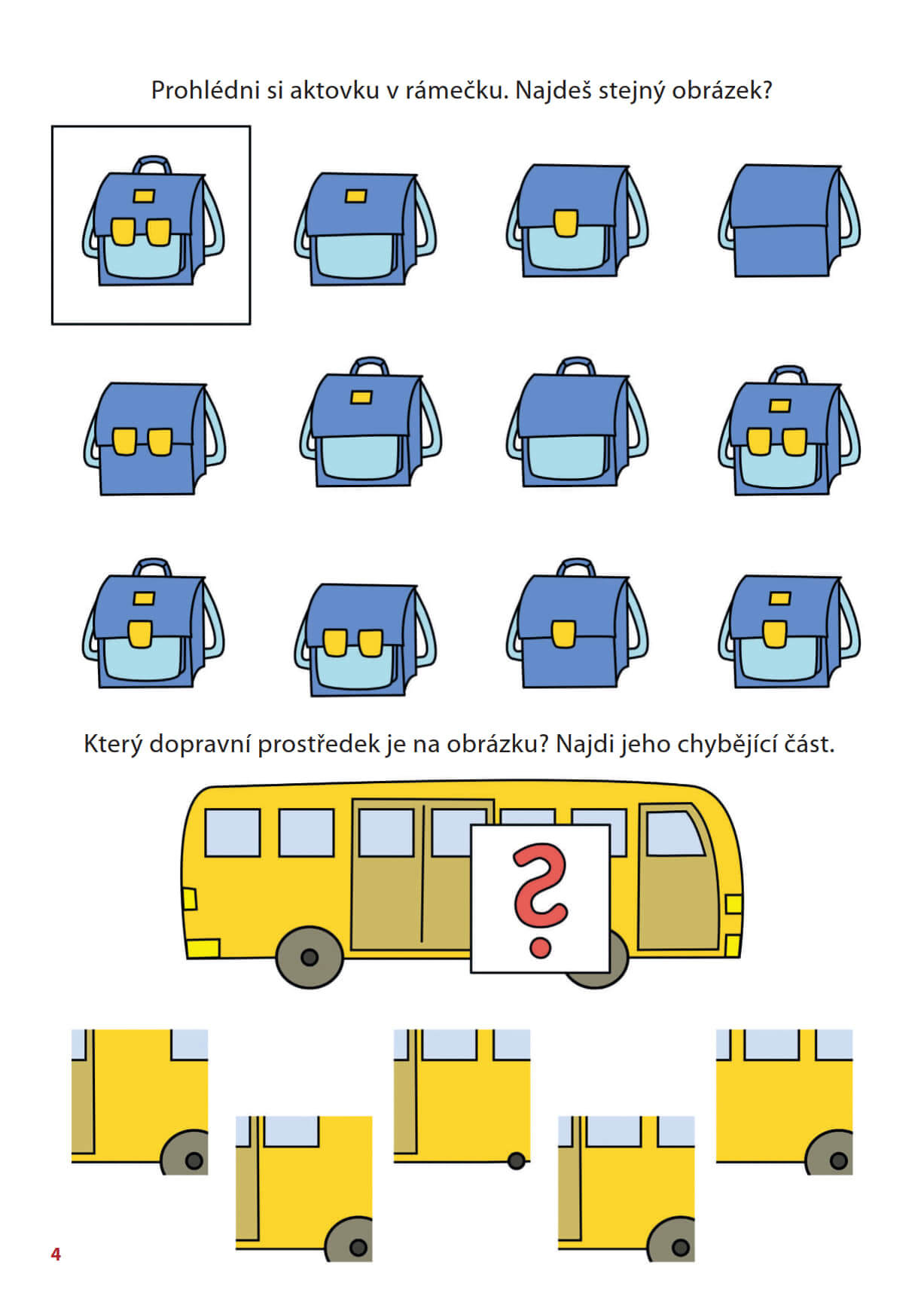 Prohlédni si aktovku v rámečku. Najdeš stejný obrázek?

Který dopravní prostředek je na obrázku? Najdi jeho chybějící část.

?

4